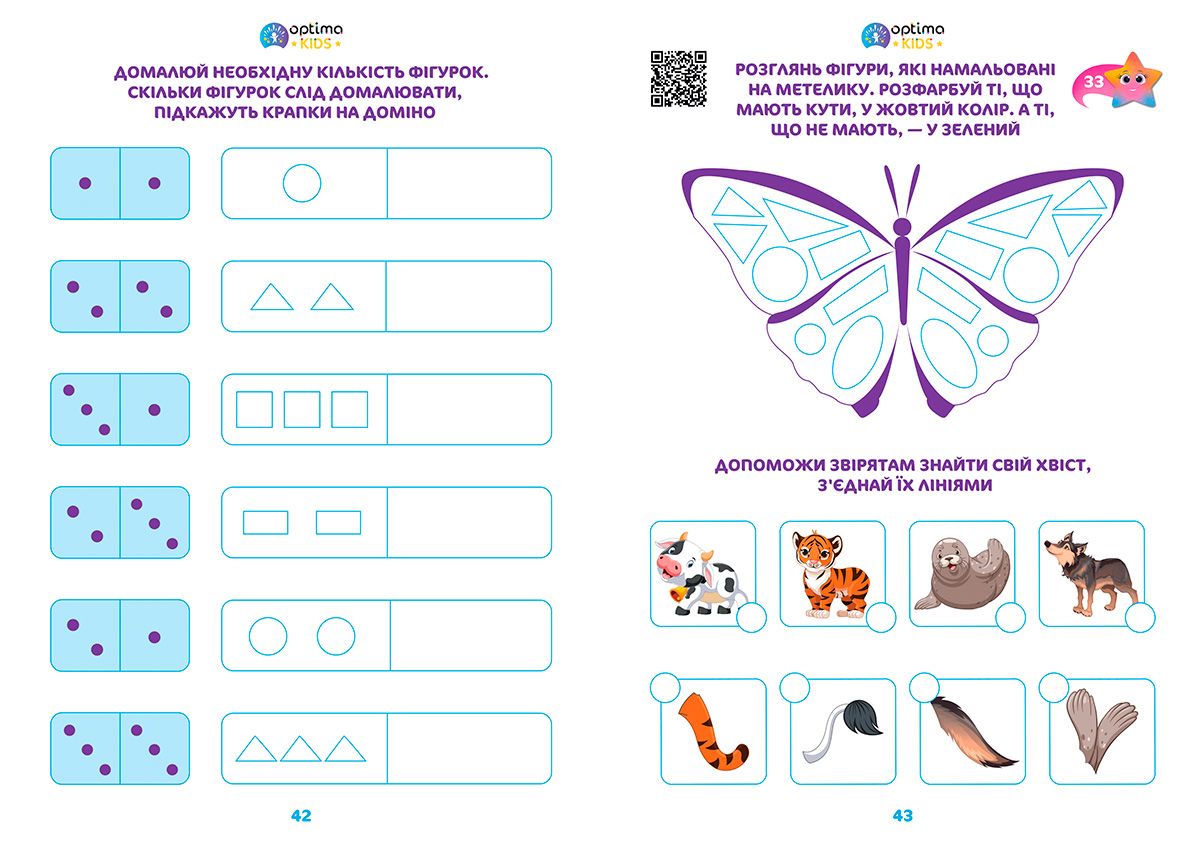 optima KIDS

ДОМАЛЮЙ НЕОБХІДНУ КІЛЬКІСТЬ ФІГУРОК. СКІЛЬКИ ФІГУРОК СЛІД ДОМАЛЮВАТИ, ПІДКАЖУТЬ КРАПКИ НА ДОМІНО

42

optima KIDS

РОЗГЛЯНЬ ФІГУРИ, ЯКІ НАМАЛЬОВАНІ НА МЕТЕЛИКУ. РОЗФАРБУЙ ТІ, ЩО МАЮТЬ КУТИ, У ЖОВТИЙ КОЛІР. А ТІ, ЩО НЕ МАЮТЬ, — У ЗЕЛЕНИЙ

33

ДОПОМОЖИ ЗВІРЯТАМ ЗНАЙТИ СВІЙ ХВІСТ, З'ЄДНАЙ ЇХ ЛІНІЯМИ

43