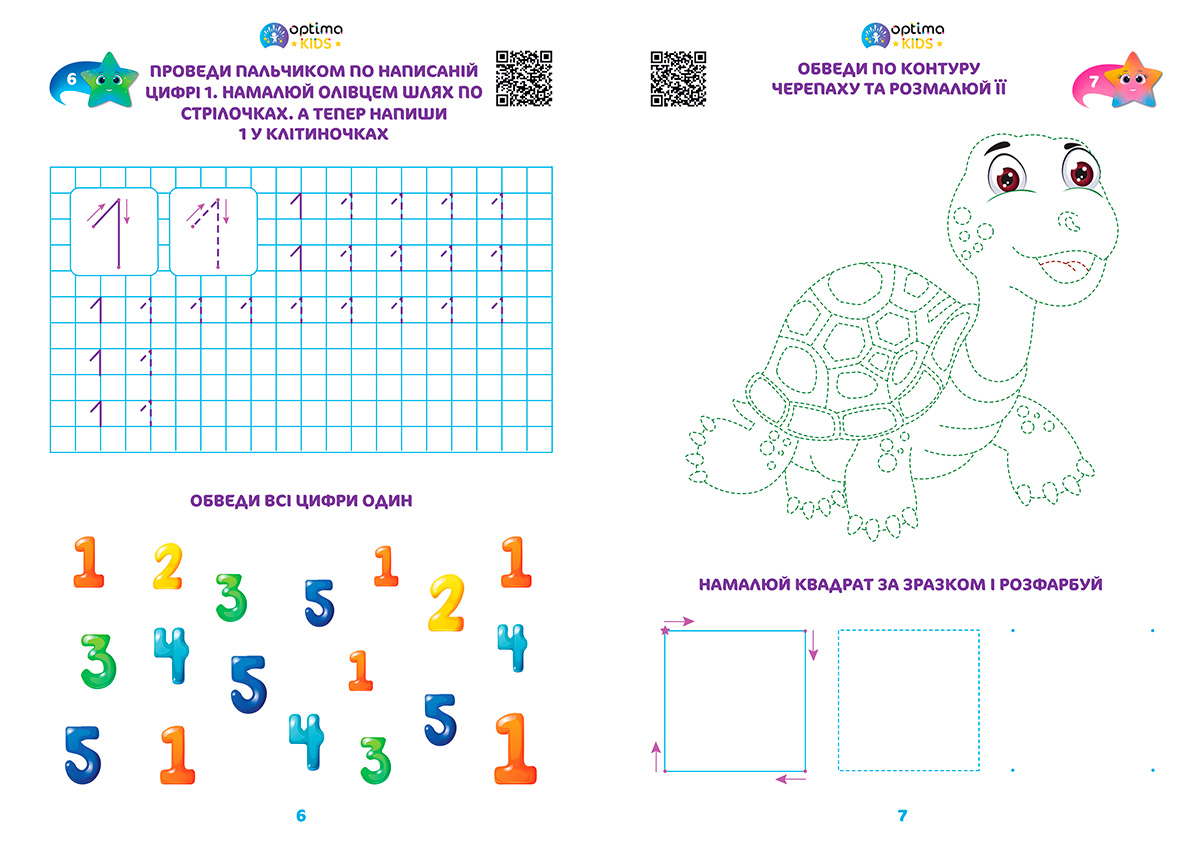 optima KIDS

6

ПРОВЕДИ ПАЛЬЧИКОМ ПО НАПИСАНІЙ ЦИФРІ 1. НАМАЛЮЙ ОЛІВЦЕМ ШЛЯХ ПО СТРІЛОЧКАХ. А ТЕПЕР НАПИШИ 1 У КЛІТИНОЧКАХ

1 1 1 1 1 1 1
1 1 1 1 1
1 1 1 1 1 1 1 1 1
1 1
1 1

ОБВЕДИ ВСІ ЦИФРИ ОДИН

1 2 3 5 1 2 1
3 4 5 1 4
5 1 4 3 5 1

6

optima KIDS

7

ОБВЕДИ ПО КОНТУРУ ЧЕРЕПАХУ ТА РОЗМАЛЮЙ ЇЇ

НАМАЛЮЙ КВАДРАТ ЗА ЗРАЗКОМ І РОЗФАРБУЙ

7