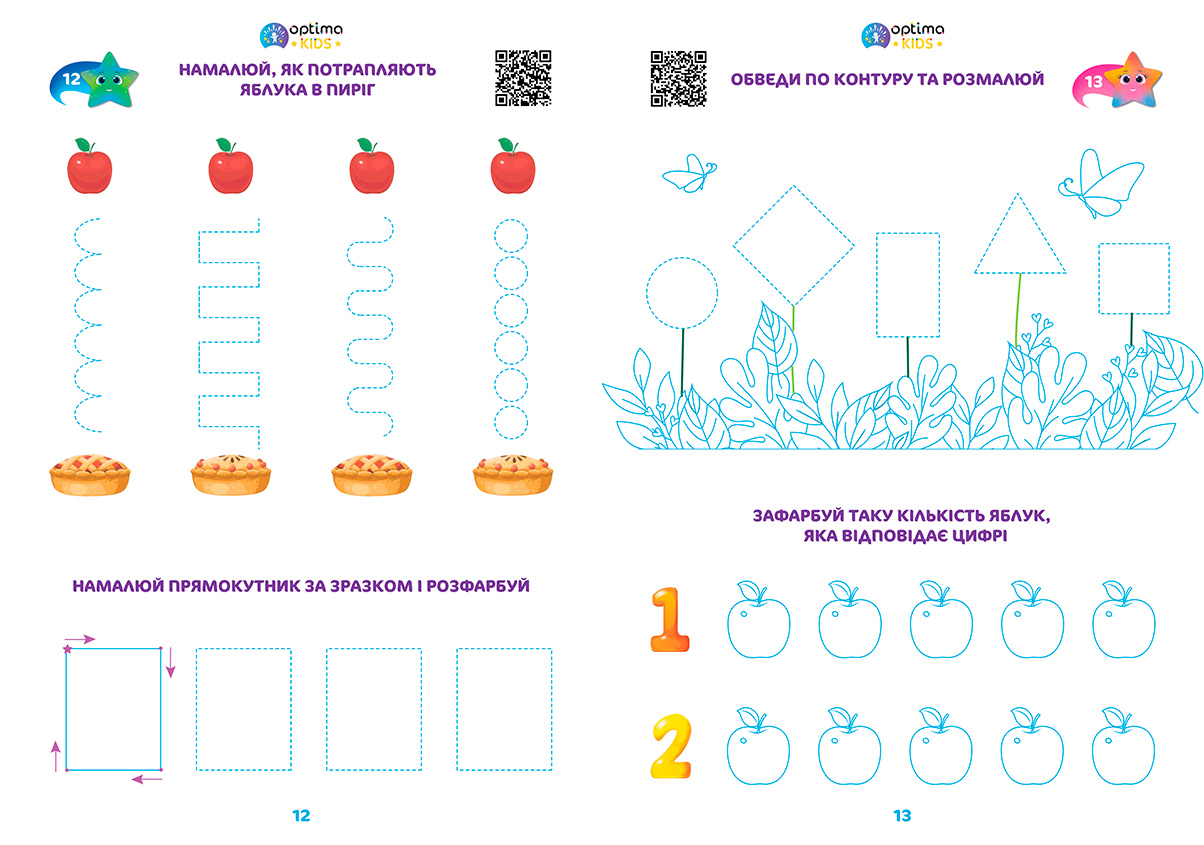 optima KIDS

12

НАМАЛЮЙ, ЯК ПОТРАПЛЯЮТЬ ЯБЛУКА В ПИРІГ

НАМАЛЮЙ ПРЯМОКУТНИК ЗА ЗРАЗКОМ І РОЗФАРБУЙ

12

optima KIDS

ОБВЕДИ ПО КОНТУРУ ТА РОЗМАЛЮЙ

13

ЗАФАРБУЙ ТАКУ КІЛЬКІСТЬ ЯБЛУК, ЯКА ВІДПОВІДАЄ ЦИФРІ

1

2

13